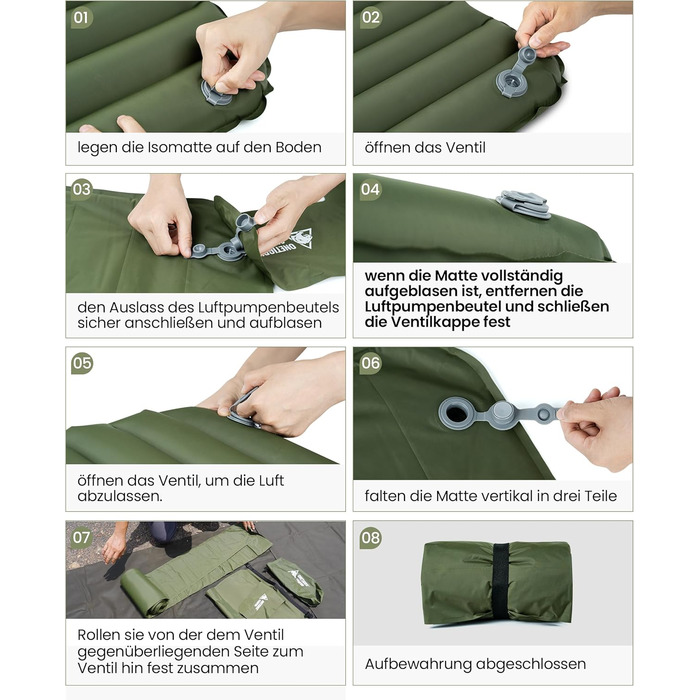 01

legen die Isomatte auf den Boden

02

öffnen das Ventil

03

ONETIGRIS

den Auslass des Luftpumpenbeutels sicher anschließen und aufblasen

04

wenn die Matte vollständig aufgeblasen ist, entfernen die Luftpumpenbeutel und schließen die Ventilkappe fest

05

öffnen das Ventil, um die Luft abzulassen.

06

falten die Matte vertikal in drei Teile

07

Rollen sie von der dem Ventil gegenüberliegenden Seite zum Ventil hin fest zusammen

08

Aufbewahrung abgeschlossen