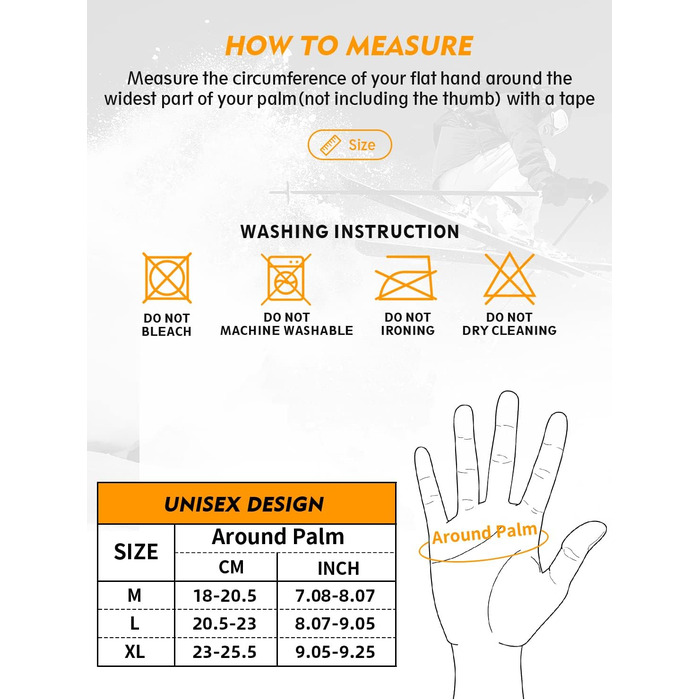 HOW TO MEASURE

Measure the circumference of your flat hand around the widest part of your palm(not including the thumb) with a tape

Size

WASHING INSTRUCTION

DO NOT BLEACH

DO NOT MACHINE WASHABLE

DO NOT IRONING

DO NOT DRY CLEANING

UNISEX DESIGN

| SIZE | Around Palm CM | Around Palm INCH |
|---|---|---|
| M | 18-20.5 | 7.08-8.07 |
| L | 20.5-23 | 8.07-9.05 |
| XL | 23-25.5 | 9.05-9.25 |

Around Palm