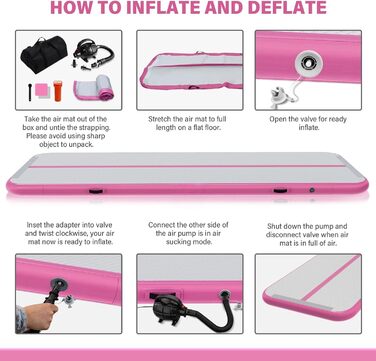 HOW TO INFLATE AND DEFLATE

Take the air mat out of the box and untie the strapping. Please avoid using sharp object to unpack.

Stretch the air mat to full length on a flat floor.

Open the valve for ready inflate.

Inset the adapter into valve and twist clockwise, your air mat now is ready to inflate.

Connect the other side of the air pump is in air sucking mode.

Shut down the pump and disconnect valve when air mat is in full of air.