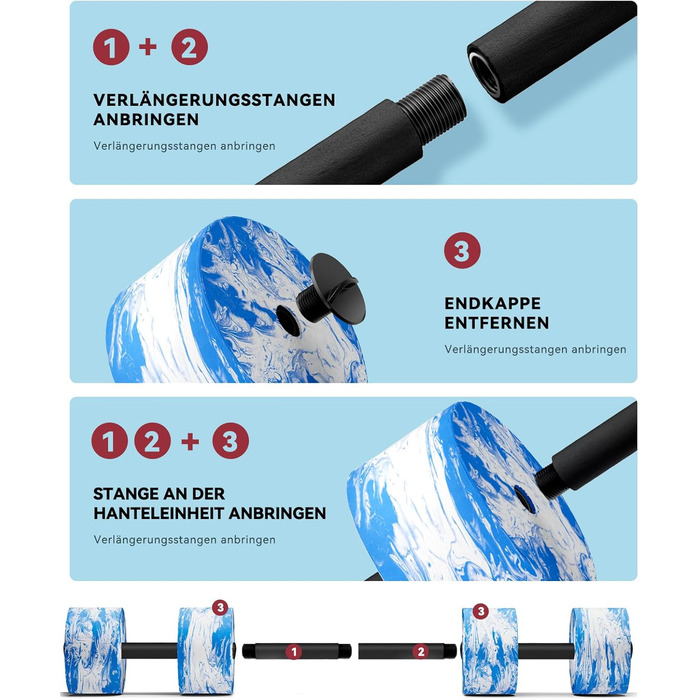 1 + 2

VERLÄNGERUNGSSTANGEN ANBRINGEN

Verlängerungsstangen anbringen

3

ENDKAPPE ENTFERNEN

Verlängerungsstangen anbringen

1 2 + 3

STANGE AN DER HANTELEINHEIT ANBRINGEN

Verlängerungsstangen anbringen

3

1

2

3