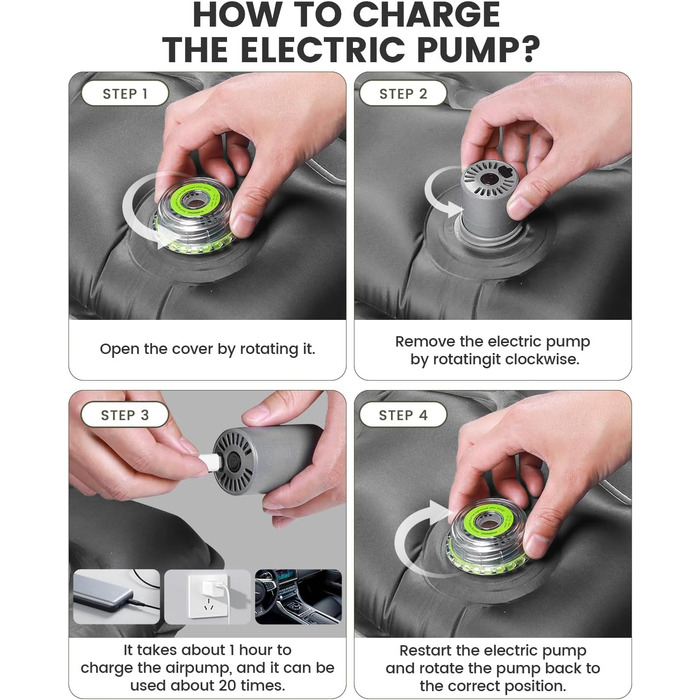 HOW TO CHARGE THE ELECTRIC PUMP?

STEP 1

Open the cover by rotating it.

STEP 2

Remove the electric pump by rotatingit clockwise.

STEP 3

It takes about 1 hour to charge the airpump, and it can be used about 20 times.

STEP 4

Restart the electric pump and rotate the pump back to the correct position.