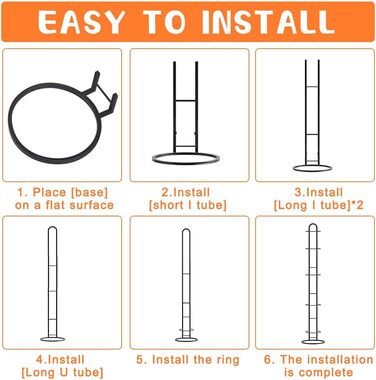 EASY TO INSTALL

1. Place [base] on a flat surface

2.Install [short I tube]

3.Install [Long I tube]*2

4.Install [Long U tube]

5. Install the ring

6. The installation is complete