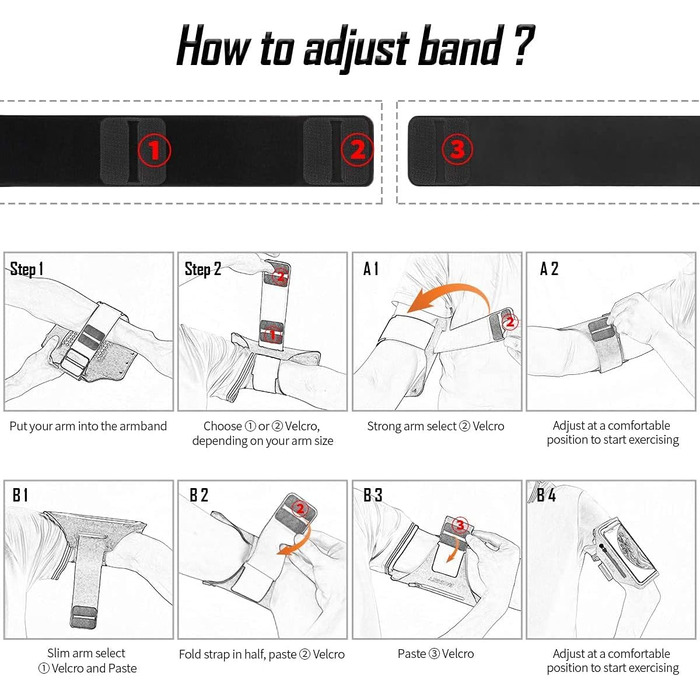 How to adjust band ?

①
②
③

Step 1
Put your arm into the armband

Step 2
②
①
Choose ① or ② Velcro, depending on your arm size

A 1
②
Strong arm select ② Velcro

A 2
Adjust at a comfortable position to start exercising

B 1
Slim arm select ① Velcro and Paste

B 2
②
Fold strap in half, paste ② Velcro

B 3
③
Paste ③ Velcro

B 4
Adjust at a comfortable position to start exercising