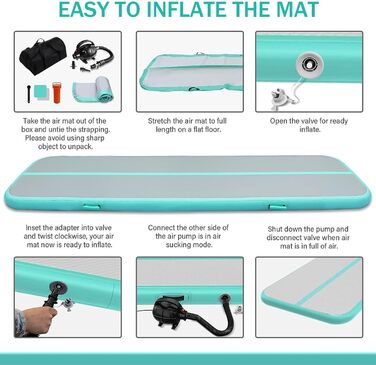 EASY TO INFLATE THE MAT

Take the air mat out of the box and untie the strapping. Please avoid using sharp object to unpack.

Stretch the air mat to full length on a flat floor.

Open the valve for ready inflate.

Inset the adapter into valve and twist clockwise, your air mat now is ready to inflate.

Connect the other side of the air pump is in air sucking mode.

Shut down the pump and disconnect valve when air mat is in full of air.