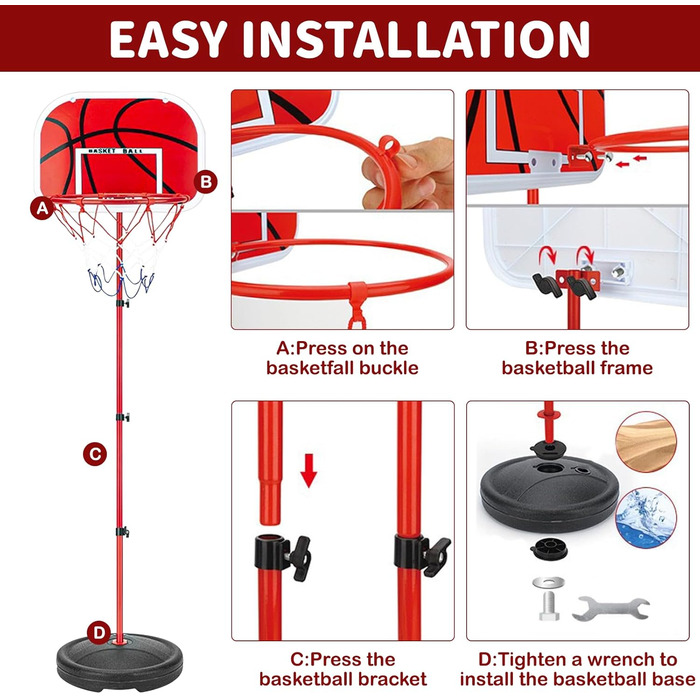 EASY INSTALLATION

BASKET BALL

A

B

C

D

A:Press on the basketfall buckle

B:Press the basketball frame

C:Press the basketball bracket

D:Tighten a wrench to install the basketball base