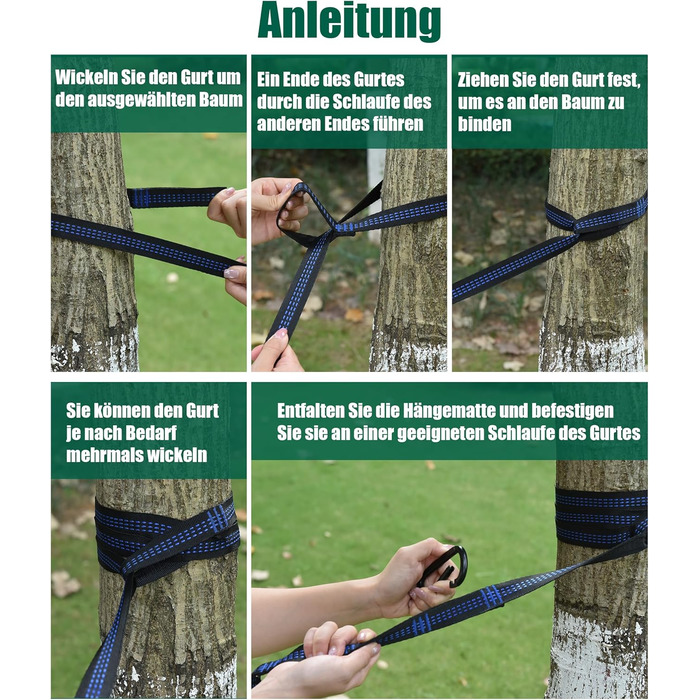 Anleitung

Wickeln Sie den Gurt um den ausgewählten Baum

Ein Ende des Gurtes durch die Schlaufe des anderen Endes führen

Ziehen Sie den Gurt fest, um es an den Baum zu binden

Sie können den Gurt je nach Bedarf mehrmals wickeln

Entfalten Sie die Hängematte und befestigen Sie sie an einer geeigneten Schlaufe des Gurtes