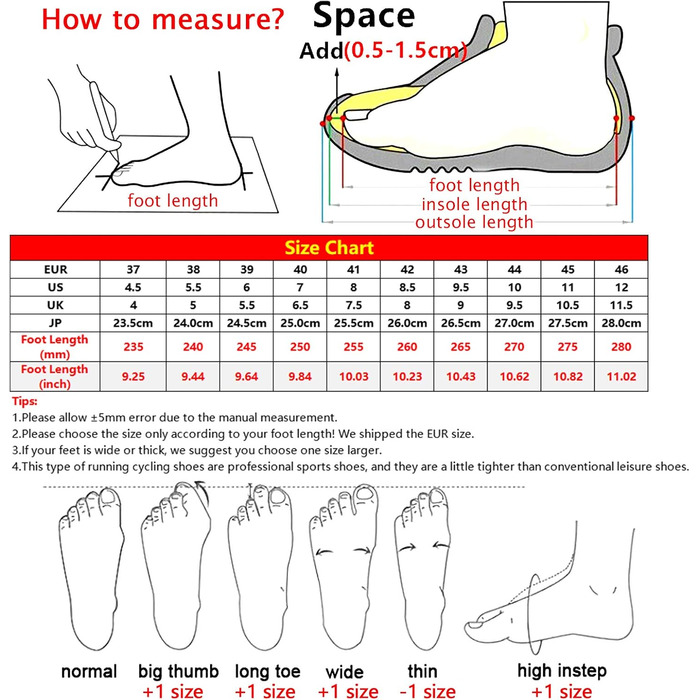 How to measure?

Space

Add(0.5-1.5cm)

foot length

foot length
insole length
outsole length

Size Chart

| EUR | 37 | 38 | 39 | 40 | 41 | 42 | 43 | 44 | 45 | 46 |
|---|---|---|---|---|---|---|---|---|---|---|
| US | 4.5 | 5.5 | 6 | 7 | 8 | 8.5 | 9.5 | 10 | 11 | 12 |
| UK | 4 | 5 | 5.5 | 6.5 | 7.5 | 8 | 9 | 9.5 | 10.5 | 11.5 |
| JP | 23.5cm | 24.0cm | 24.5cm | 25.0cm | 25.5cm | 26.0cm | 26.5cm | 27.0cm | 27.5cm | 28.0cm |
| Foot Length (mm) | 235 | 240 | 245 | 250 | 255 | 260 | 265 | 270 | 275 | 280 |
| Foot Length (inch) | 9.25 | 9.44 | 9.64 | 9.84 | 10.03 | 10.23 | 10.43 | 10.62 | 10.82 | 11.02 |

Tips:
1.Please allow ±5mm error due to the manual measurement.
2.Please choose the size only according to your foot length! We shipped the EUR size.
3.If your feet is wide or thick, we suggest you choose one size larger.
4.This type of running cycling shoes are professional sports shoes, and they are a little tighter than conventional leisure shoes.

normal

big thumb
+1 size

long toe
+1 size

wide
+1 size

thin
-1 size

high instep
+1 size