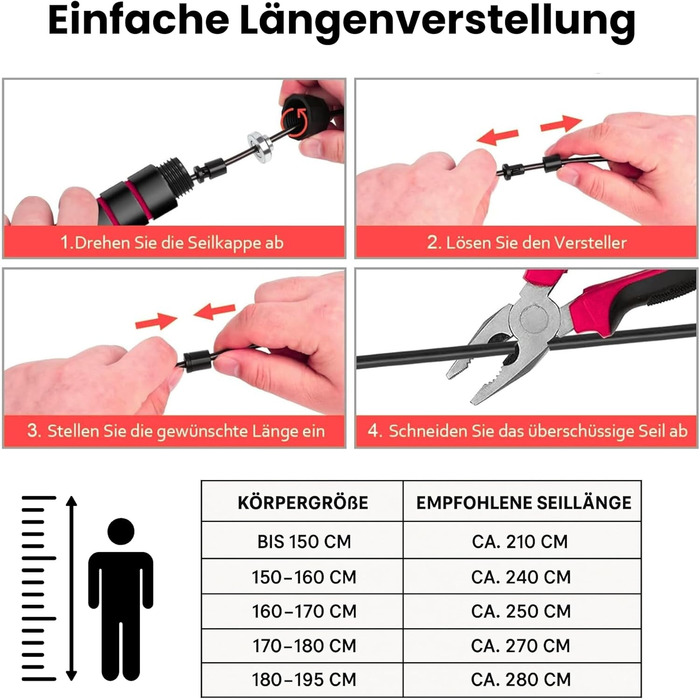 Einfache Längenverstellung

1.Drehen Sie die Seilkappe ab

2. Lösen Sie den Versteller

3. Stellen Sie die gewünschte Länge ein

4. Schneiden Sie das überschüssige Seil ab

| KÖRPERGRÖßE | EMPFOHLENE SEILLÄNGE |
|---|---|
| BIS 150 CM | CA. 210 CM |
| 150–160 CM | CA. 240 CM |
| 160–170 CM | CA. 250 CM |
| 170–180 CM | CA. 270 CM |
| 180–195 CM | CA. 280 CM |