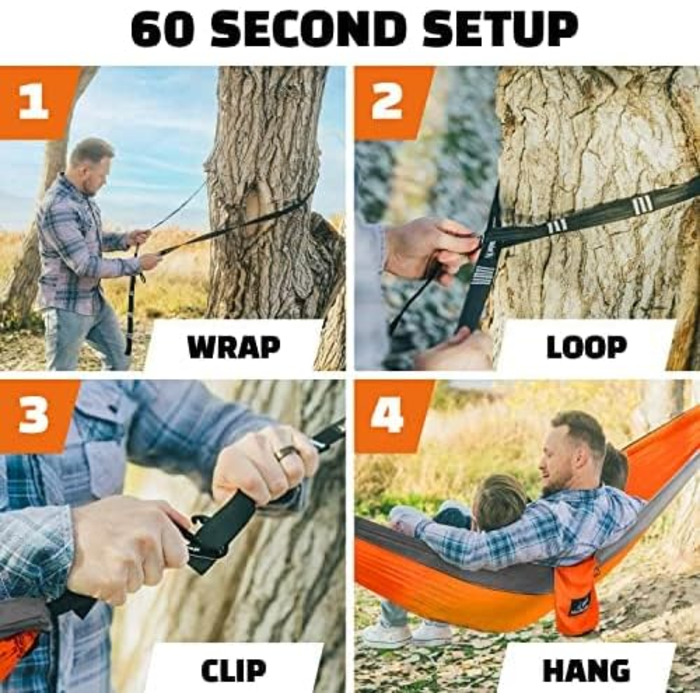 60 SECOND SETUP

1

WRAP

2

LOOP

3

CLIP

4

HANG