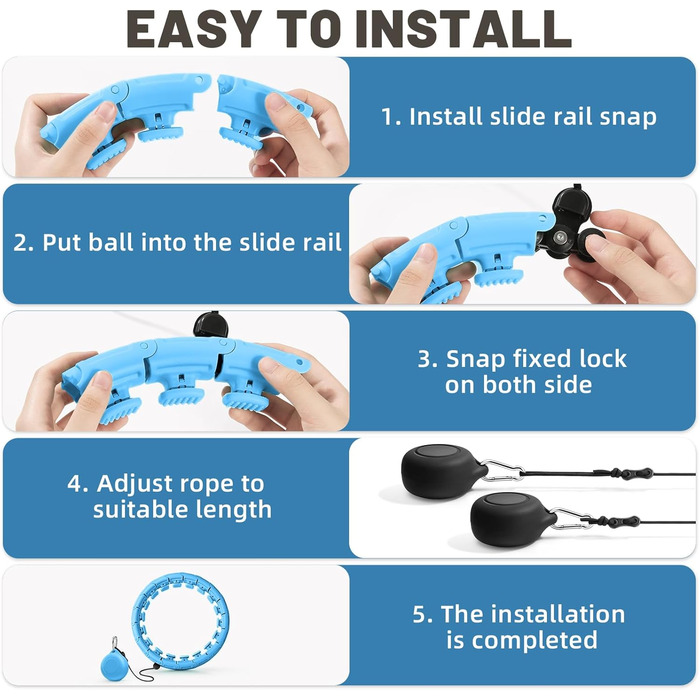 EASY TO INSTALL

1. Install slide rail snap

2. Put ball into the slide rail

3. Snap fixed lock on both side

4. Adjust rope to suitable length

5. The installation is completed