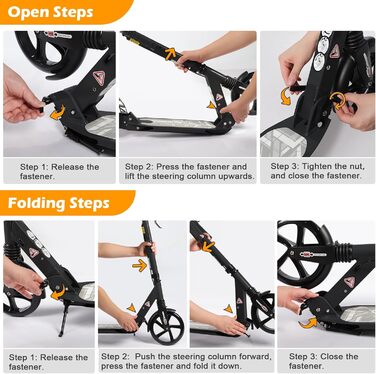 Open Steps

Step 1: Release the fastener.

Step 2: Press the fastener and lift the steering column upwards.

Step 3: Tighten the nut, and close the fastener.

Folding Steps

Step 1: Release the fastener.

Step 2: Push the steering column forward, press the fastener and fold it down.

Step 3: Close the fastener.