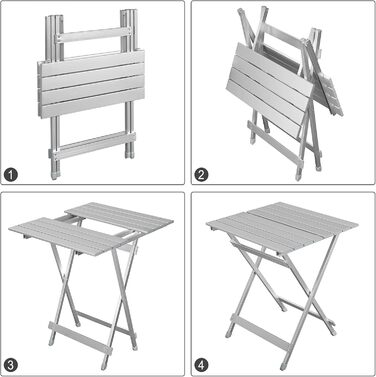 1

2

3

4