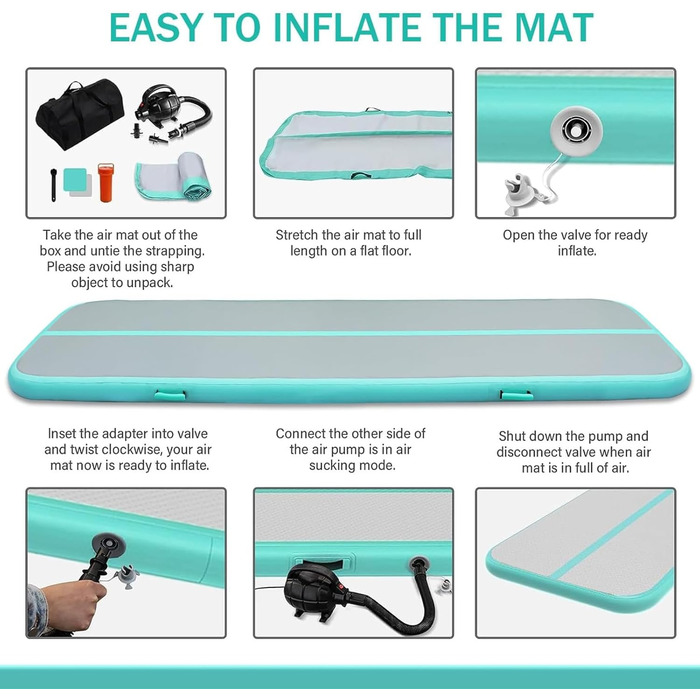 EASY TO INFLATE THE MAT

Take the air mat out of the box and untie the strapping. Please avoid using sharp object to unpack.

Stretch the air mat to full length on a flat floor.

Open the valve for ready inflate.

Inset the adapter into valve and twist clockwise, your air mat now is ready to inflate.

Connect the other side of the air pump is in air sucking mode.

Shut down the pump and disconnect valve when air mat is in full of air.